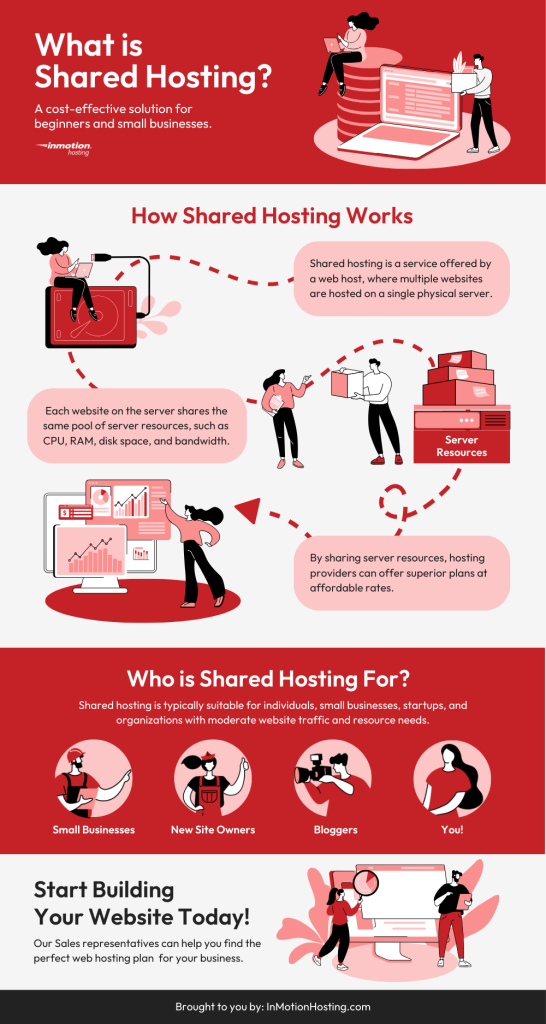 What is Shared Hosting?

A cost-effective solution for beginners and small businesses.

inmotion hosting

How Shared Hosting Works

Shared hosting is a service offered by a web host, where multiple websites are hosted on a single physical server.

Each website on the server shares the same pool of server resources, such as CPU, RAM, disk space, and bandwidth.

Server Resources

By sharing server resources, hosting providers can offer superior plans at affordable rates.

Who is Shared Hosting For?

Shared hosting is typically suitable for individuals, small businesses, startups, and organizations with moderate website traffic and resource needs.

Small Businesses

New Site Owners

Bloggers

You!

Start Building Your Website Today!

Our Sales representatives can help you find the perfect web hosting plan for your business.

Brought to you by: InMotionHosting.com