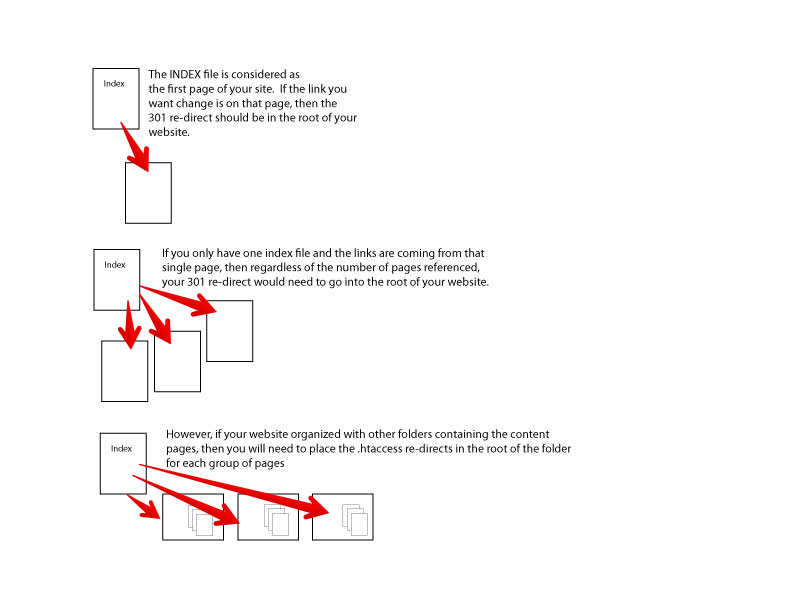 Index

The INDEX file is considered as the first page of your site. If the link you want change is on that page, then the 301 re-direct should be in the root of your website.

Index

If you only have one index file and the links are coming from that single page, then regardless of the number of pages referenced, your 301 re-direct would need to go into the root of your website.

Index

However, if your website organized with other folders containing the content pages, then you will need to place the .htaccess re-directs in the root of the folder for each group of pages