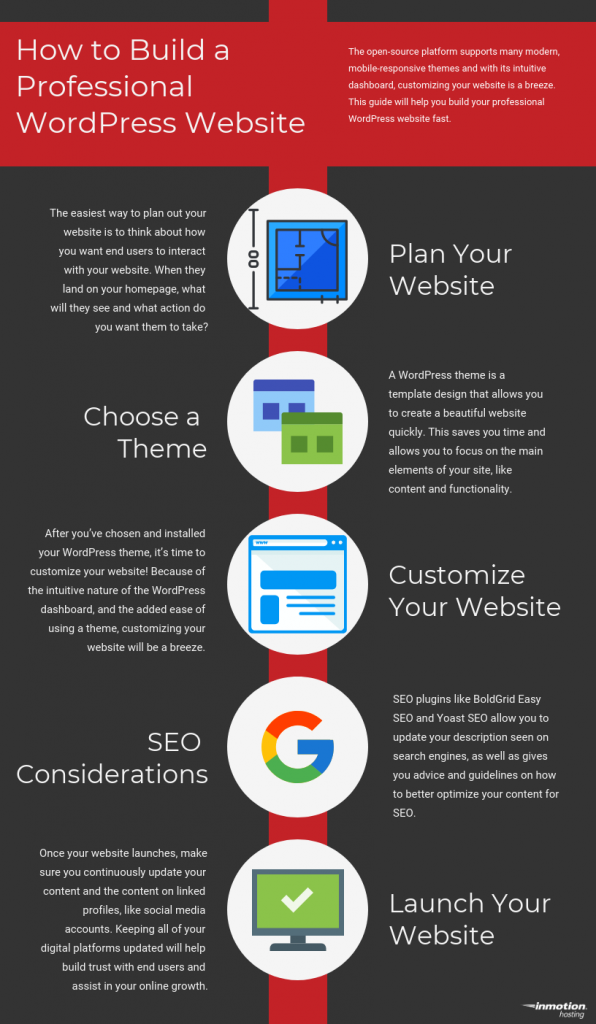 How to Build a Professional WordPress Website

The open-source platform supports many modern, mobile-responsive themes and with its intuitive dashboard, customizing your website is a breeze. This guide will help you build your professional WordPress website fast.

The easiest way to plan out your website is to think about how you want end users to interact with your website. When they land on your homepage, what will they see and what action do you want them to take?

Plan Your Website

Choose a Theme

A WordPress theme is a template design that allows you to create a beautiful website quickly. This saves you time and allows you to focus on the main elements of your site, like content and functionality.

After you've chosen and installed your WordPress theme, it's time to customize your website! Because of the intuitive nature of the WordPress dashboard, and the added ease of using a theme, customizing your website will be a breeze.

Customize Your Website

SEO Considerations

SEO plugins like BoldGrid Easy SEO and Yoast SEO allow you to update your description seen on search engines, as well as gives you advice and guidelines on how to better optimize your content for SEO.

Once your website launches, make sure you continuously update your content and the content on linked profiles, like social media accounts. Keeping all of your digital platforms updated will help build trust with end users and assist in your online growth.

Launch Your Website

inmotion hosting