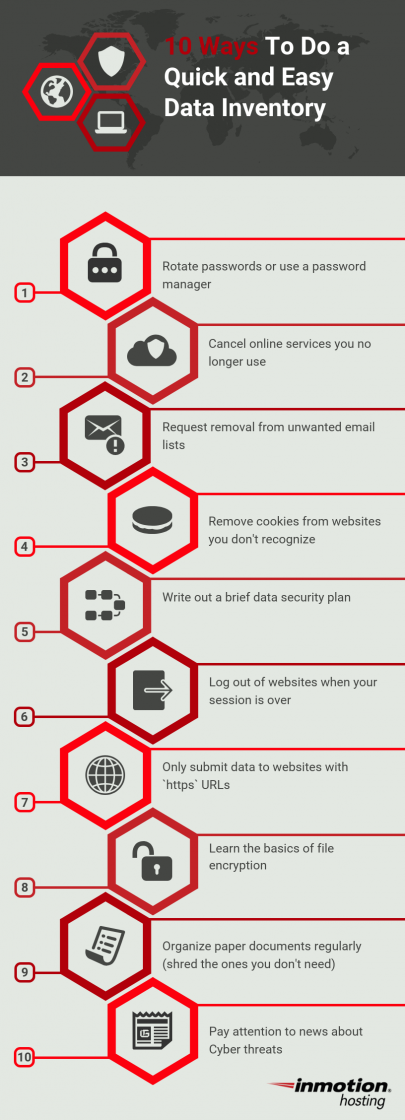 10 Ways To Do a Quick and Easy Data Inventory

1
Rotate passwords or use a password manager

2
Cancel online services you no longer use

3
Request removal from unwanted email lists

4
Remove cookies from websites you don't recognize

5
Write out a brief data security plan

6
Log out of websites when your session is over

7
Only submit data to websites with `https` URLs

8
Learn the basics of file encryption

9
Organize paper documents regularly (shred the ones you don't need)

10
Pay attention to news about Cyber threats

inmotion hosting